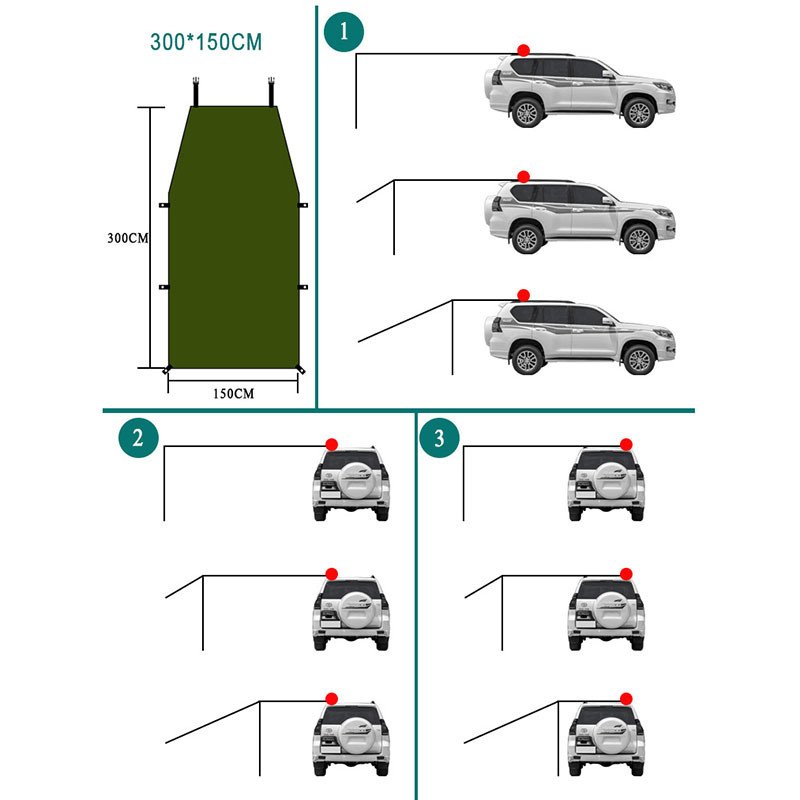 300*150CM

300CM

150CM

1

2

3